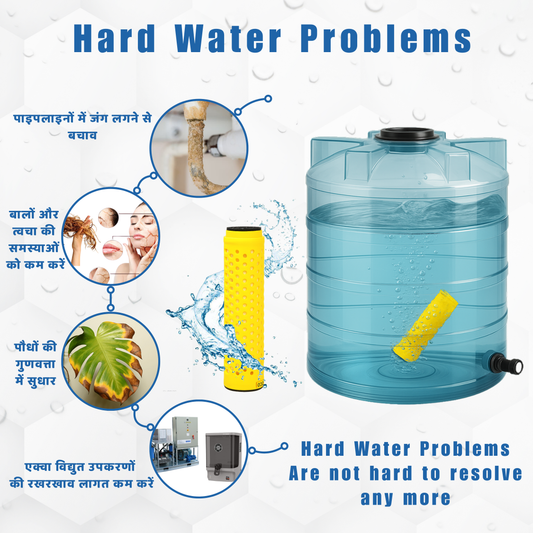 Hard Water Problems

पाइपलाइनों में जंग लगने से बचाव

बालों और त्वचा की समस्याओं को कम करें

पौधों की गुणवत्ता में सुधार

एक्वा विद्युत उपकरणों की रखरखाव लागत कम करें

Hard Water Problems Are not hard to resolve any more